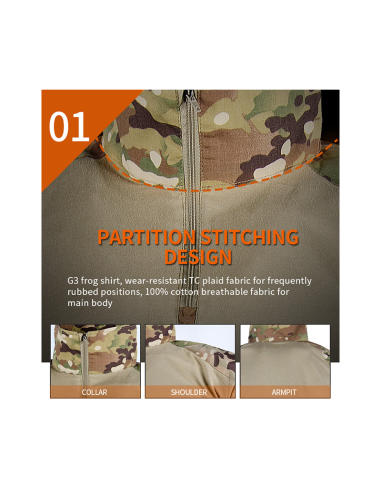 01

PARTITION STITCHING DESIGN

G3 frog shirt, wear-resistant TC plaid fabric for frequently rubbed positions, 100% cotton breathable fabric for main body

COLLAR

SHOULDER

ARMPIT